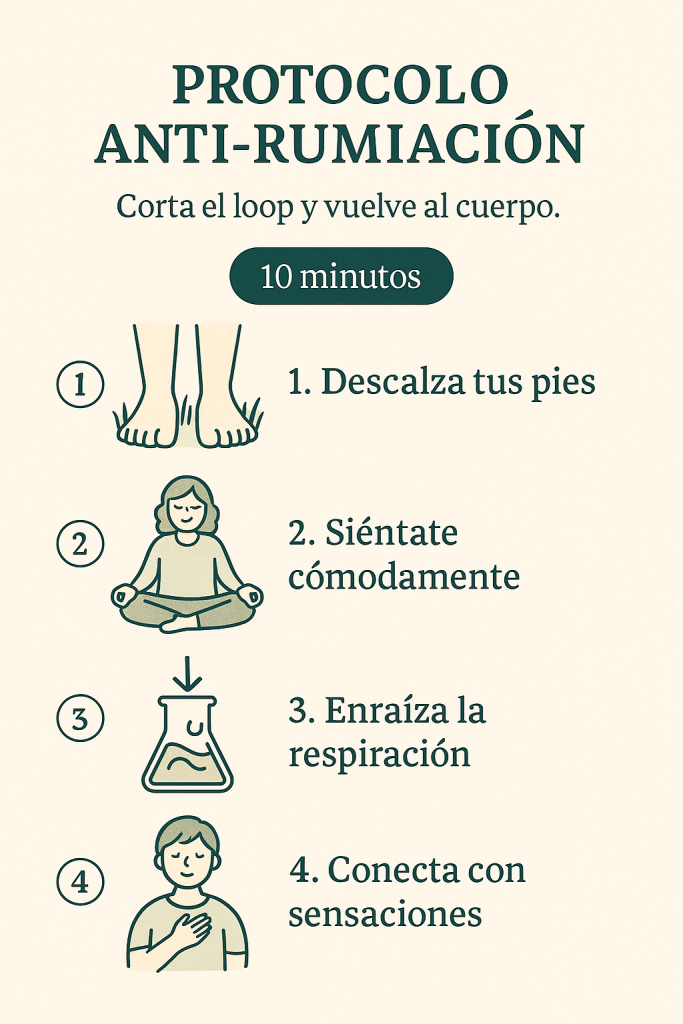 PROTOCOLO ANTI-RUMIACIÓN

Corta el loop y vuelve al cuerpo.

10 minutos

1

1. Descalza tus pies

2

2. Siéntate cómodamente

3

3. Enraíza la respiración

4

4. Conecta con sensaciones